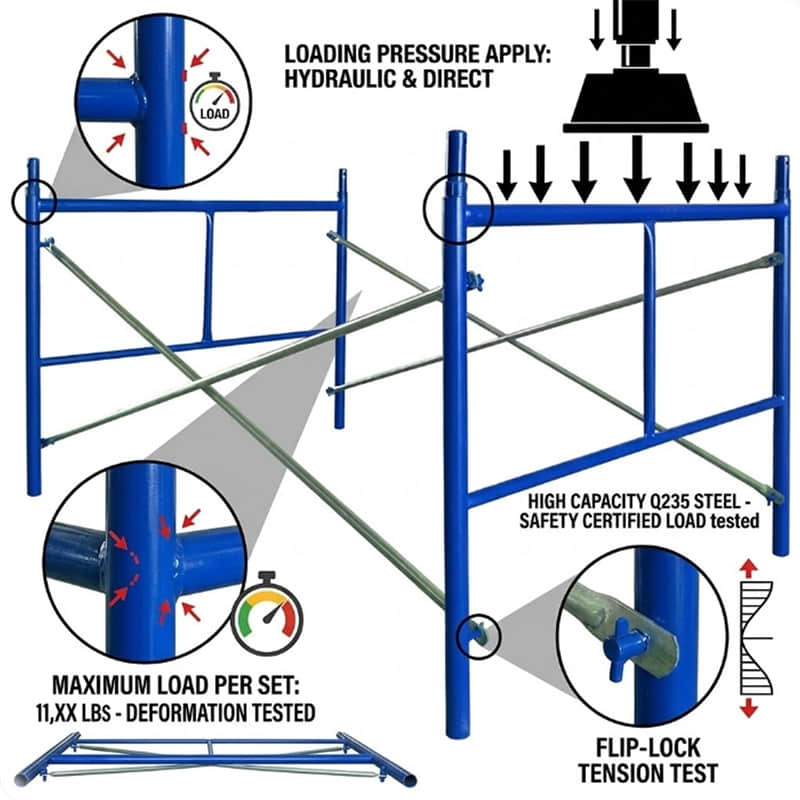 LOAD

LOADING PRESSURE APPLY: HYDRAULIC & DIRECT

HIGH CAPACITY Q235 STEEL - SAFETY CERTIFIED LOAD tested

MAXIMUM LOAD PER SET: 11,XX LBS - DEFORMATION TESTED

FLIP-LOCK TENSION TEST