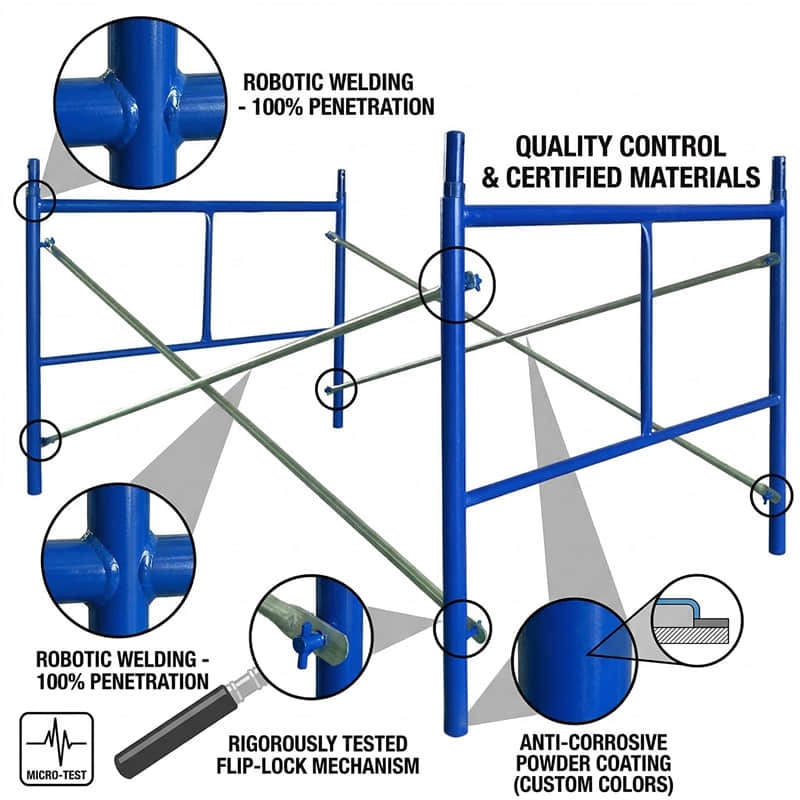 ROBOTIC WELDING - 100% PENETRATION

QUALITY CONTROL & CERTIFIED MATERIALS

ROBOTIC WELDING - 100% PENETRATION

MICRO-TEST

RIGOROUSLY TESTED FLIP-LOCK MECHANISM

ANTI-CORROSIVE POWDER COATING (CUSTOM COLORS)